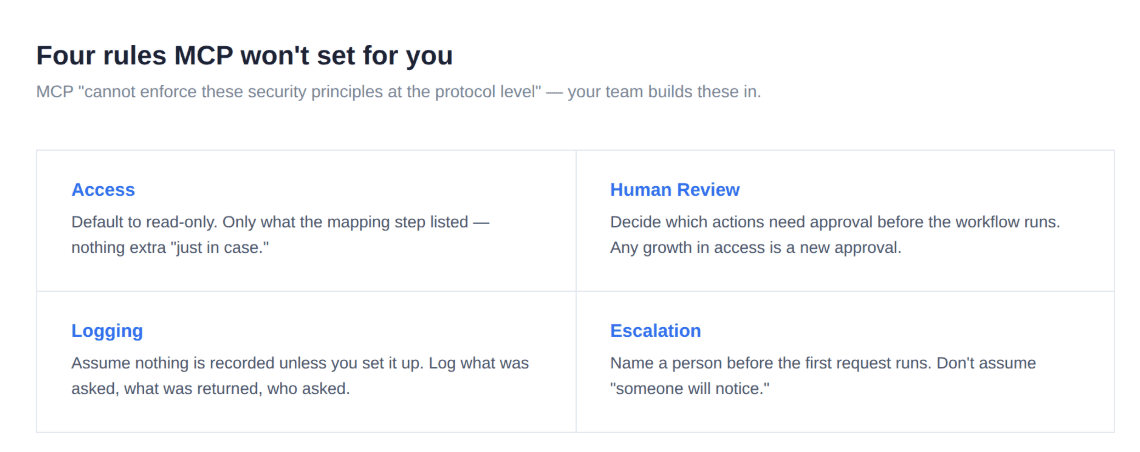 Four rules MCP won't set for you

MCP "cannot enforce these security principles at the protocol level" — your team builds these in.

Access
Default to read-only. Only what the mapping step listed — nothing extra "just in case."

Human Review
Decide which actions need approval before the workflow runs. Any growth in access is a new approval.

Logging
Assume nothing is recorded unless you set it up. Log what was asked, what was returned, who asked.

Escalation
Name a person before the first request runs. Don't assume "someone will notice."