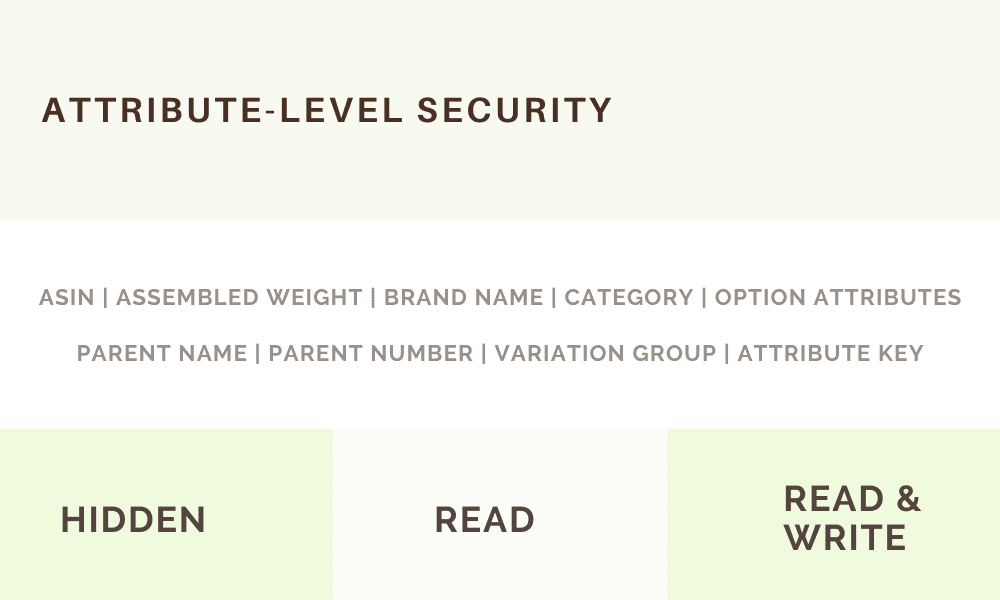 ATTRIBUTE-LEVEL SECURITY

ASIN | ASSEMBLED WEIGHT | BRAND NAME | CATEGORY | OPTION ATTRIBUTES

PARENT NAME | PARENT NUMBER | VARIATION GROUP | ATTRIBUTE KEY

HIDDEN

READ

READ & WRITE